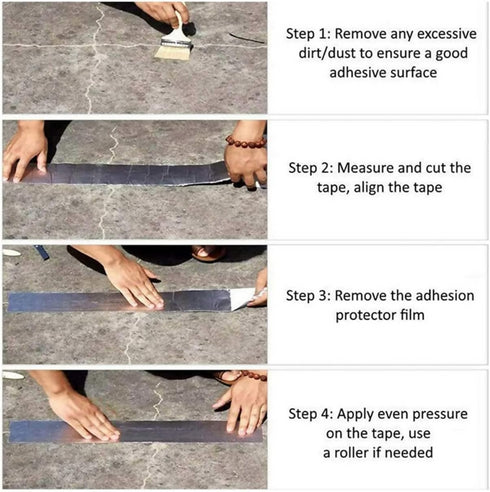 Step 1: Remove any excessive dirt/dust to ensure a good adhesive surface

Step 2: Measure and cut the tape, align the tape

Step 3: Remove the adhesion protector film

Step 4: Apply even pressure on the tape, use a roller if needed